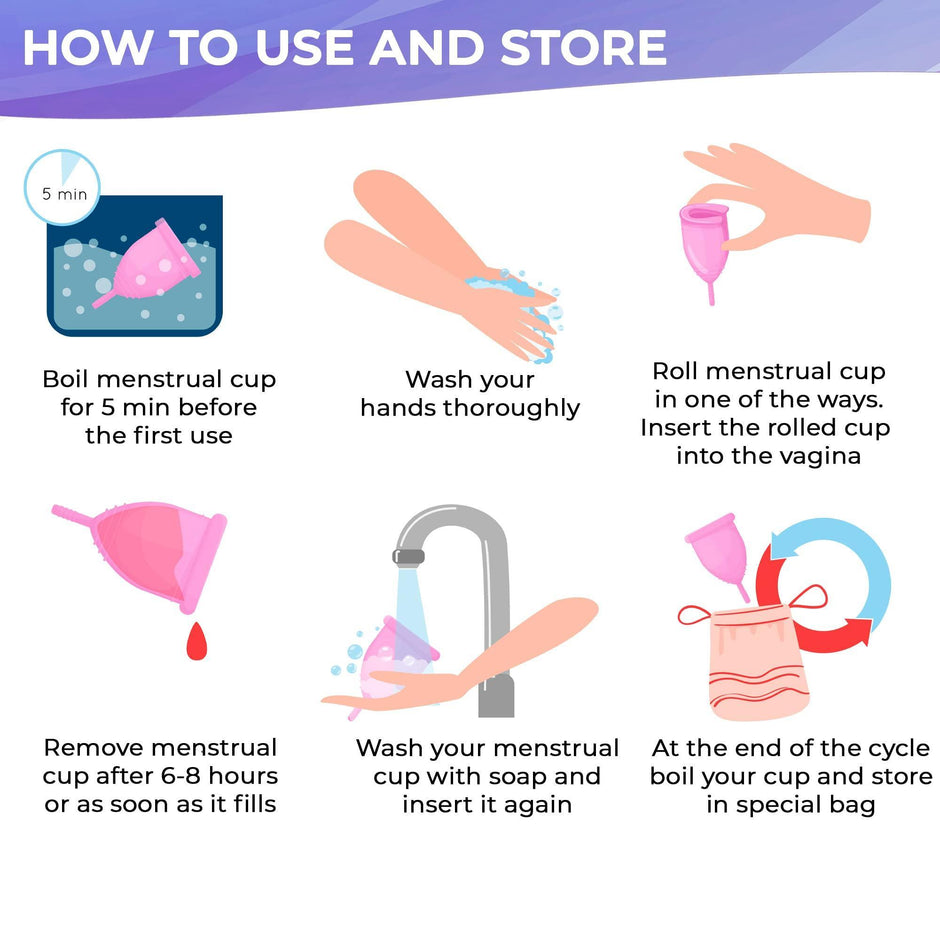 HOW TO USE AND STORE

5 min

Boil menstrual cup for 5 min before the first use

Wash your hands thoroughly

Roll menstrual cup in one of the ways. Insert the rolled cup into the vagina

Remove menstrual cup after 6-8 hours or as soon as it fills

Wash your menstrual cup with soap and insert it again

At the end of the cycle boil your cup and store in special bag