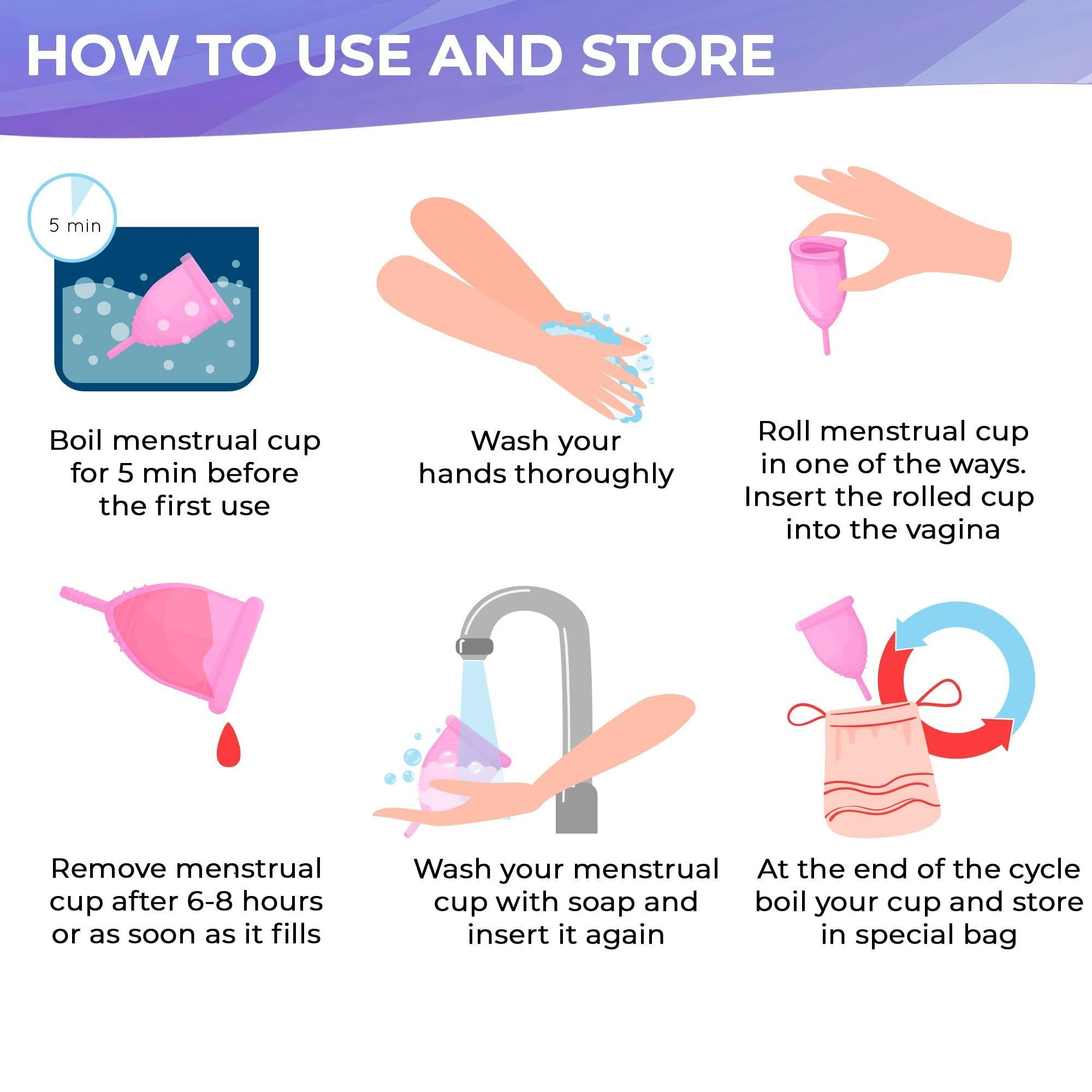 HOW TO USE AND STORE

5 min

Boil menstrual cup for 5 min before the first use

Wash your hands thoroughly

Roll menstrual cup in one of the ways. Insert the rolled cup into the vagina

Remove menstrual cup after 6-8 hours or as soon as it fills

Wash your menstrual cup with soap and insert it again

At the end of the cycle boil your cup and store in special bag