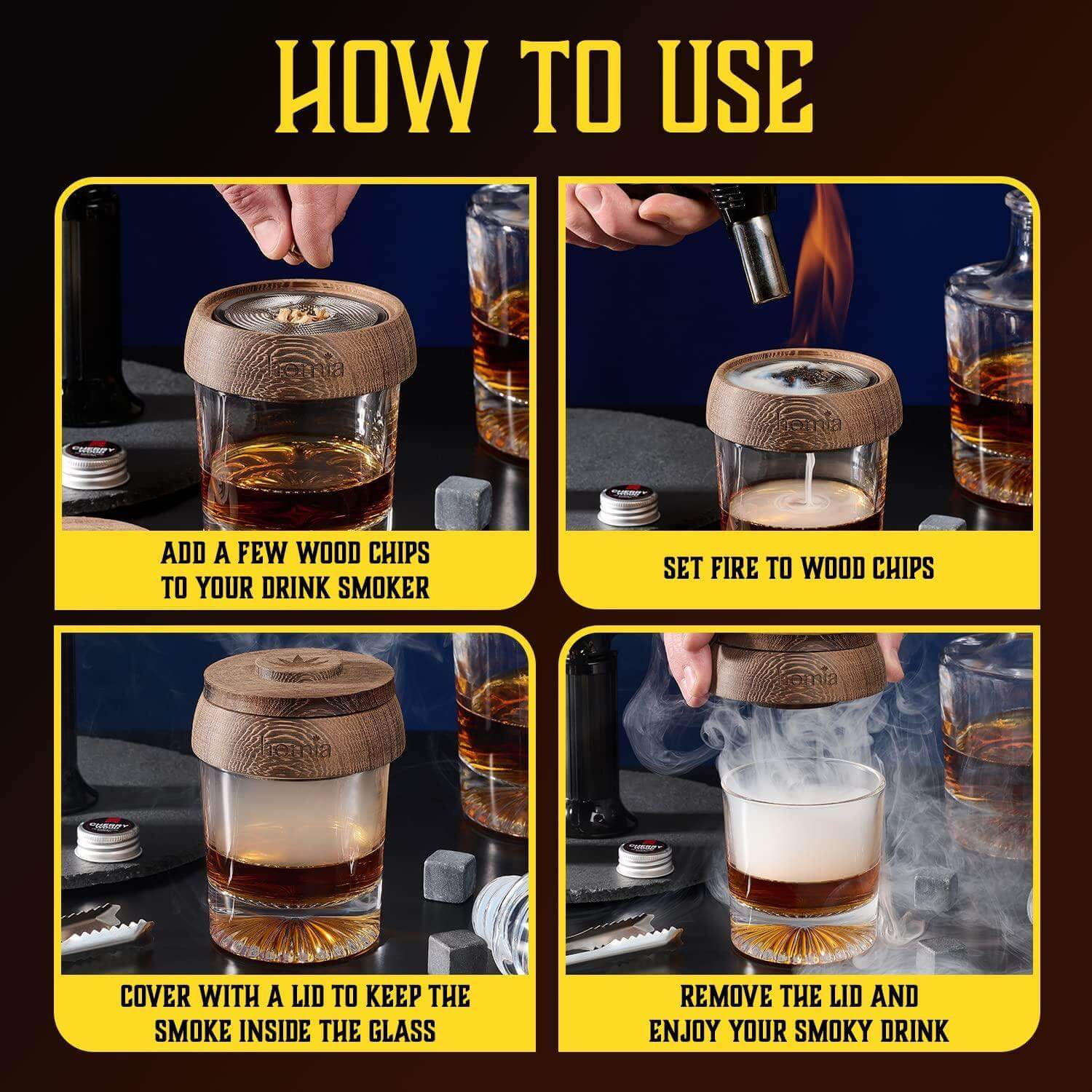 HOW TO USE

homia

CHERRY

ADD A FEW WOOD CHIPS TO YOUR DRINK SMOKER

homia

CHERRY

SET FIRE TO WOOD CHIPS

homia

CHERRY

COVER WITH A LID TO KEEP THE SMOKE INSIDE THE GLASS

homia

CHERRY

REMOVE THE LID AND ENJOY YOUR SMOKY DRINK