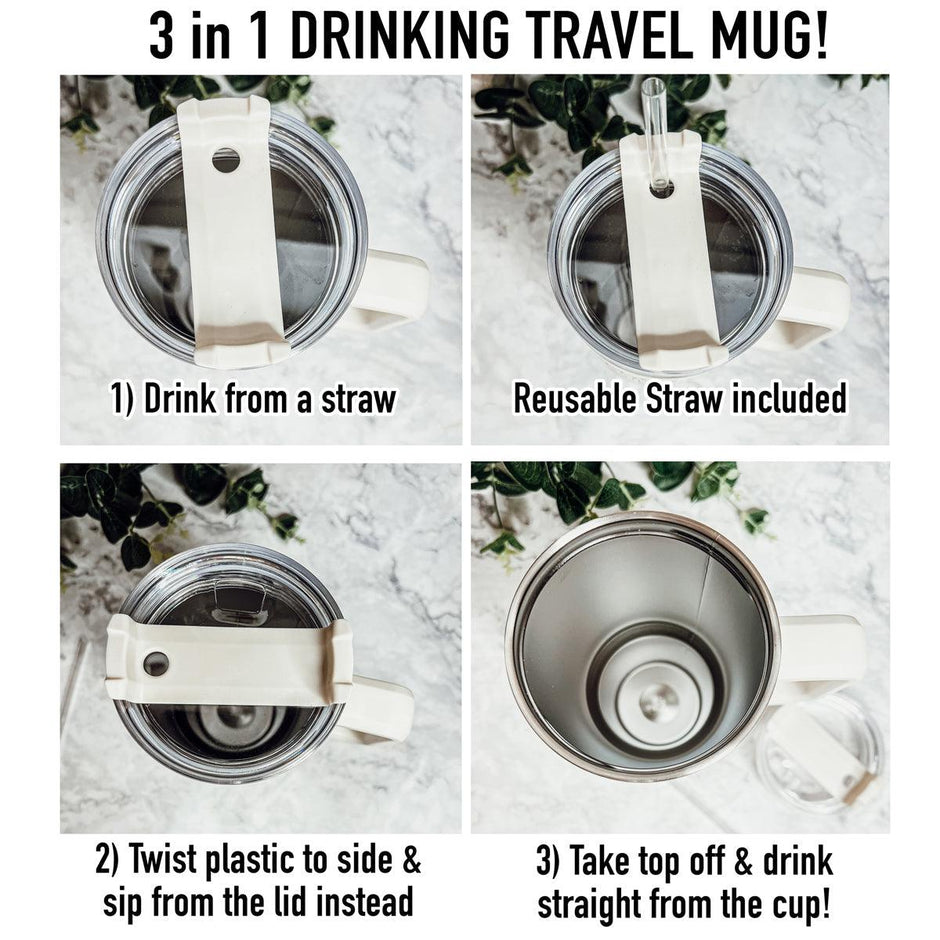 3 in 1 DRINKING TRAVEL MUG!

1) Drink from a straw

Reusable Straw included

2) Twist plastic to side & sip from the lid instead

3) Take top off & drink straight from the cup!