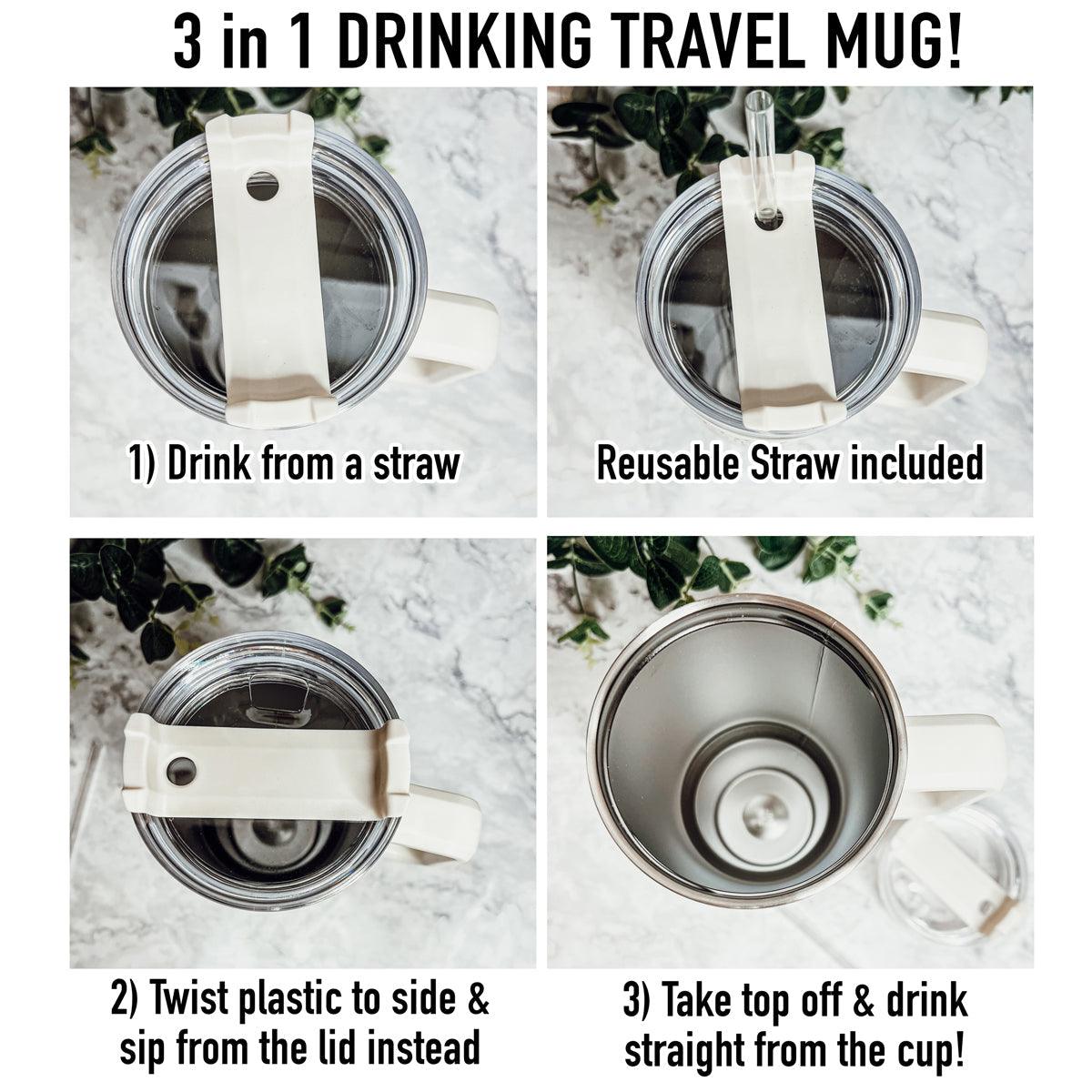 3 in 1 DRINKING TRAVEL MUG!

1) Drink from a straw

Reusable Straw included

2) Twist plastic to side & sip from the lid instead

3) Take top off & drink straight from the cup!