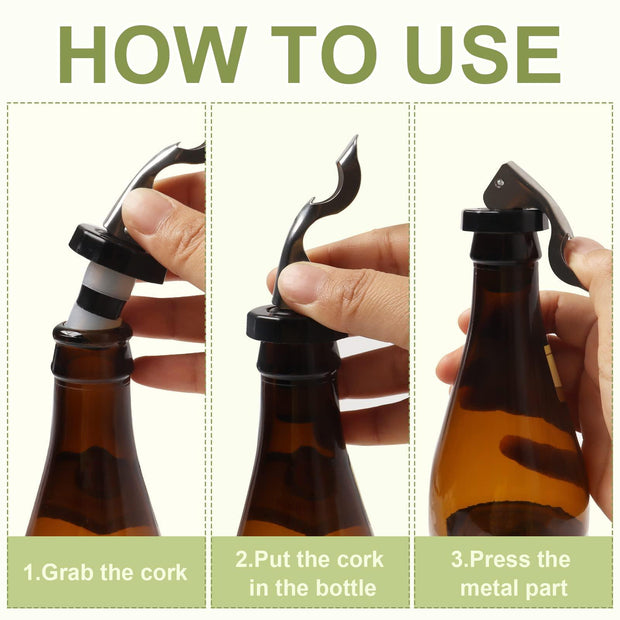 HOW TO USE

1.Grab the cork

2.Put the cork in the bottle

3.Press the metal part