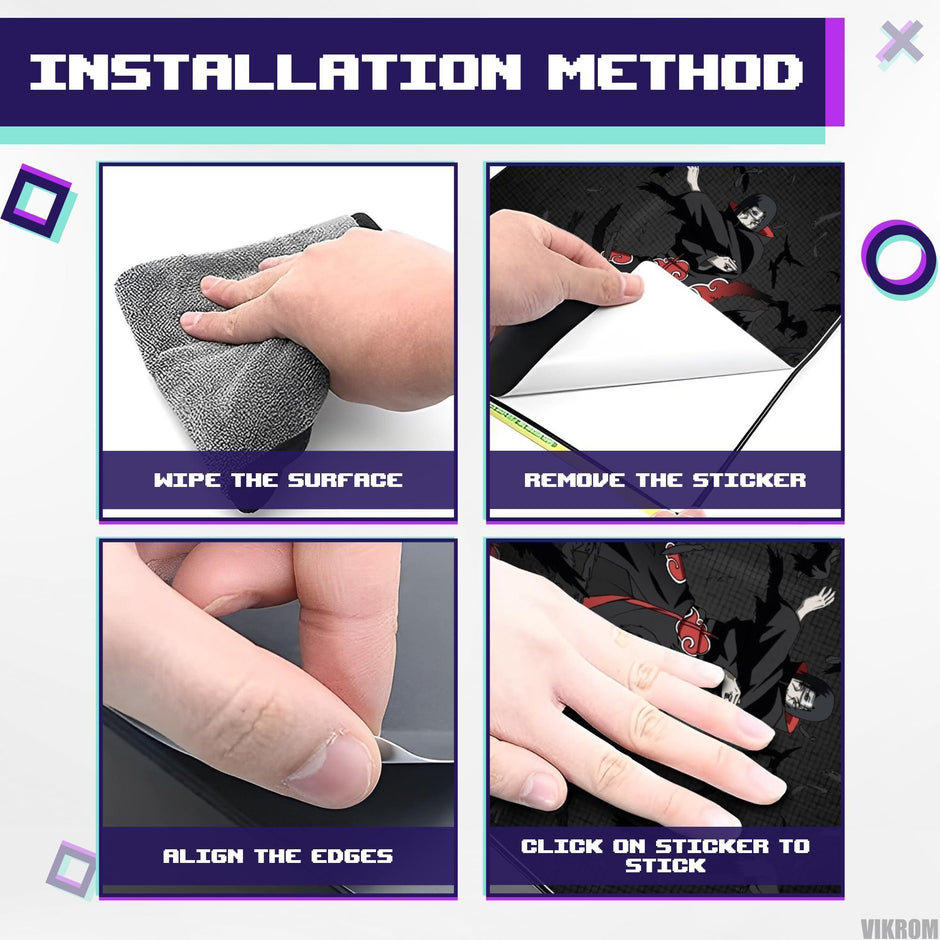 INSTALLATION METHOD

WIPE THE SURFACE

REMOVE THE STICKER

ALIGN THE EDGES

CLICK ON STICKER TO STICK

VIKROM