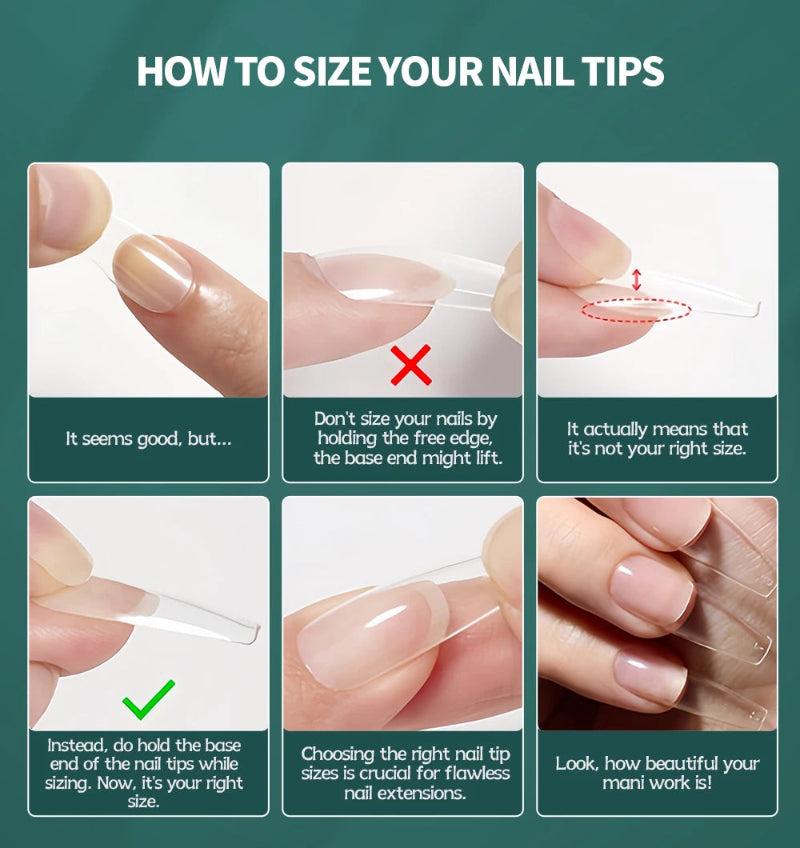 HOW TO SIZE YOUR NAIL TIPS

It seems good, but...

Don't size your nails by holding the free edge, the base end might lift.

It actually means that it's not your right size.

Instead, do hold the base end of the nail tips while sizing. Now, it's your right size.

Choosing the right nail tip sizes is crucial for flawless nail extensions.

Look, how beautiful your mani work is!