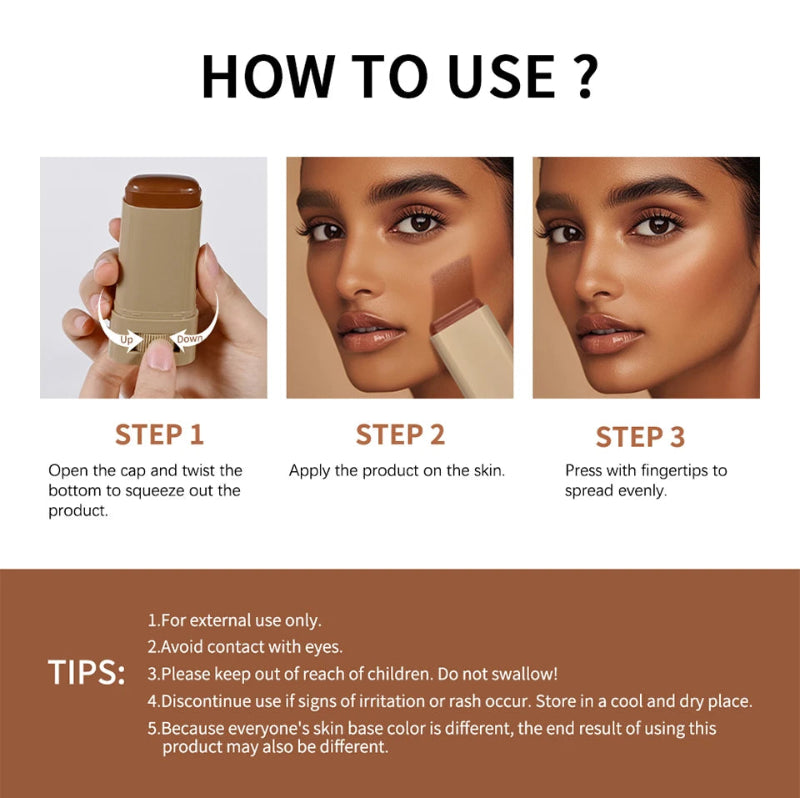 HOW TO USE ?

Up

Down

STEP 1

Open the cap and twist the bottom to squeeze out the product.

STEP 2

Apply the product on the skin.

STEP 3

Press with fingertips to spread evenly.

TIPS:

1.For external use only.
2.Avoid contact with eyes.
3.Please keep out of reach of children. Do not swallow!
4.Discontinue use if signs of irritation or rash occur. Store in a cool and dry place.
5.Because everyone's skin base color is different, the end result of using this product may also be different.