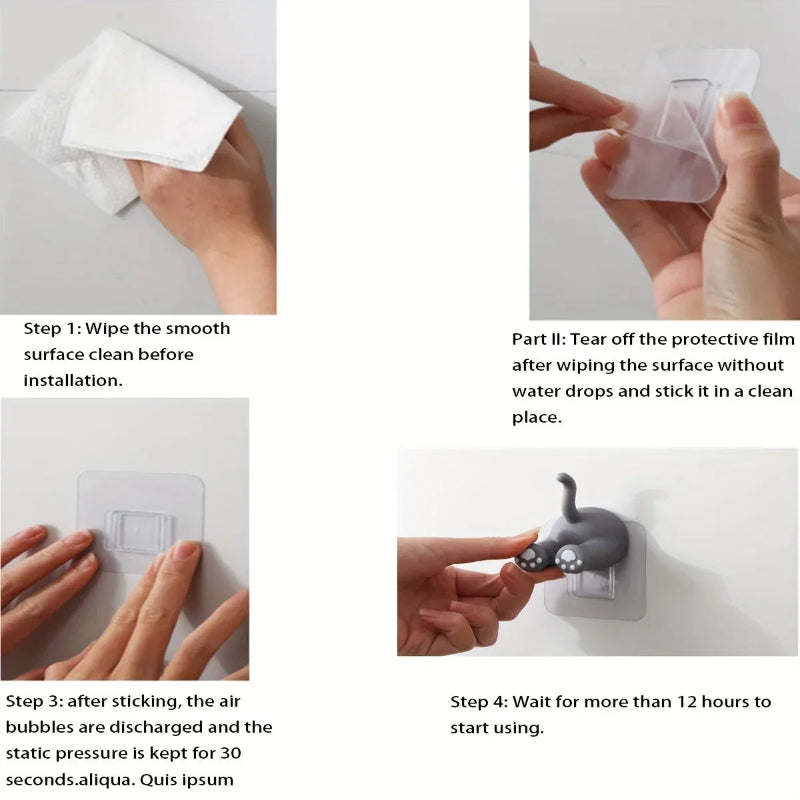 Step 1: Wipe the smooth surface clean before installation.

Part II: Tear off the protective film after wiping the surface without water drops and stick it in a clean place.

Step 3: after sticking, the air bubbles are discharged and the static pressure is kept for 30 seconds.aliqua. Quis ipsum

Step 4: Wait for more than 12 hours to start using.