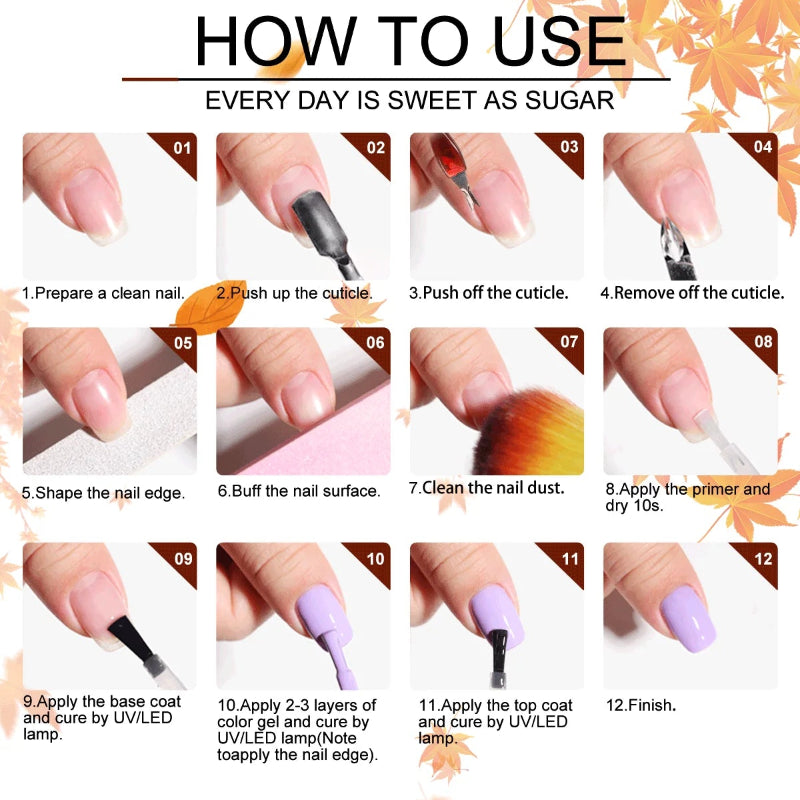 HOW TO USE
EVERY DAY IS SWEET AS SUGAR

01
1.Prepare a clean nail.

02
2.Push up the cuticle.

03
3.Push off the cuticle.

04
4.Remove off the cuticle.

05
5.Shape the nail edge.

06
6.Buff the nail surface.

07
7.Clean the nail dust.

08
8.Apply the primer and dry 10s.

09
9.Apply the base coat and cure by UV/LED lamp.

10
10.Apply 2-3 layers of color gel and cure by UV/LED lamp(Note toapply the nail edge).

11
11.Apply the top coat and cure by UV/LED lamp.

12
12.Finish.