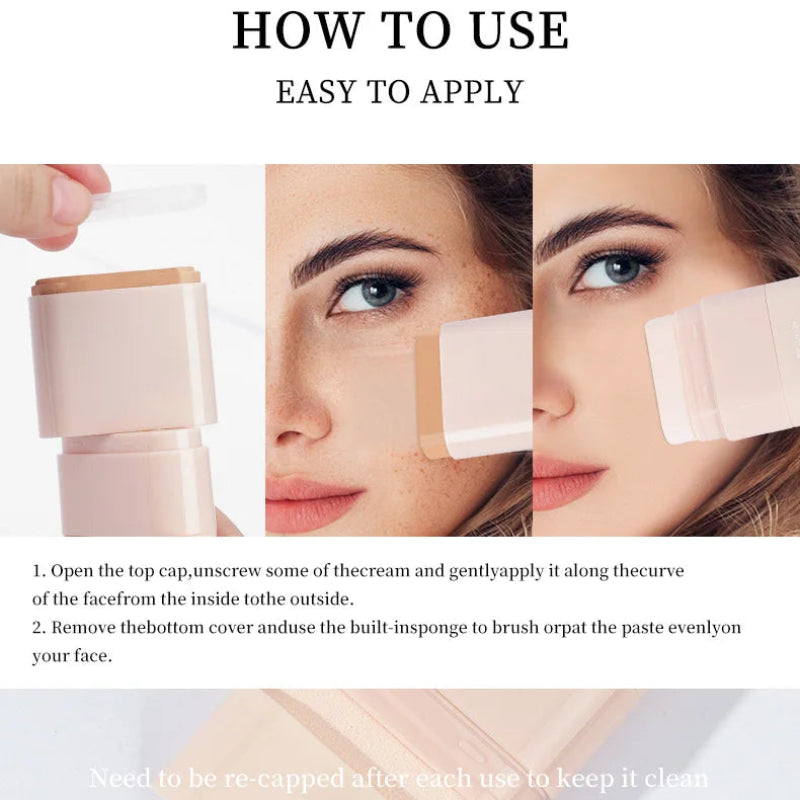 HOW TO USE

EASY TO APPLY

1. Open the top cap,unscrew some of thecream and gentlyapply it along thecurve of the facefrom the inside tothe outside.
2. Remove thebottom cover anduse the built-insponge to brush orpat the paste evenlyon your face.

Need to be re-capped after each use to keep it clean