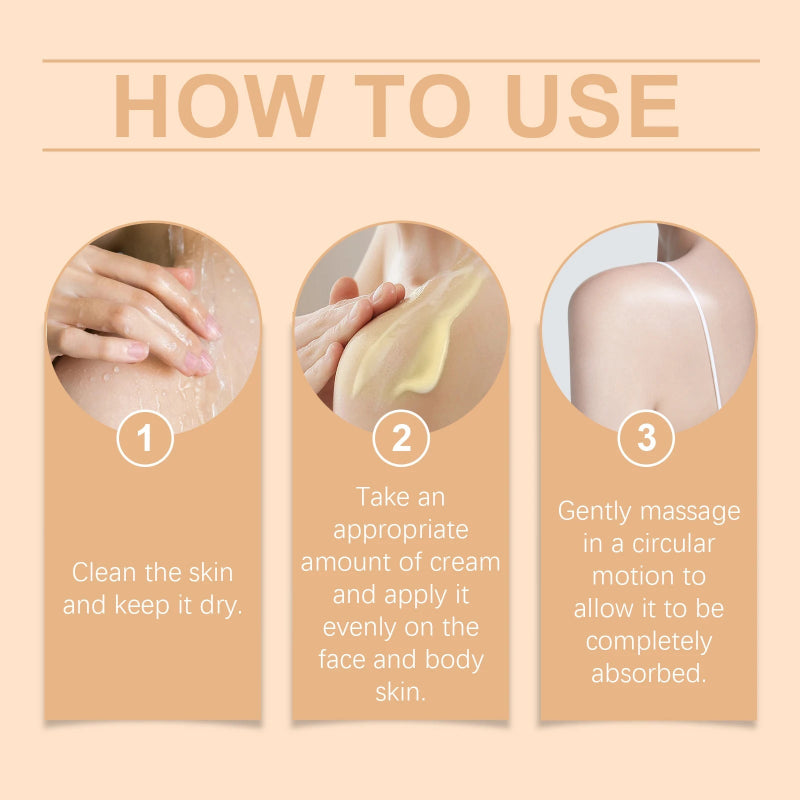 HOW TO USE

1

Clean the skin and keep it dry.

2

Take an appropriate amount of cream and apply it evenly on the face and body skin.

3

Gently massage in a circular motion to allow it to be completely absorbed.