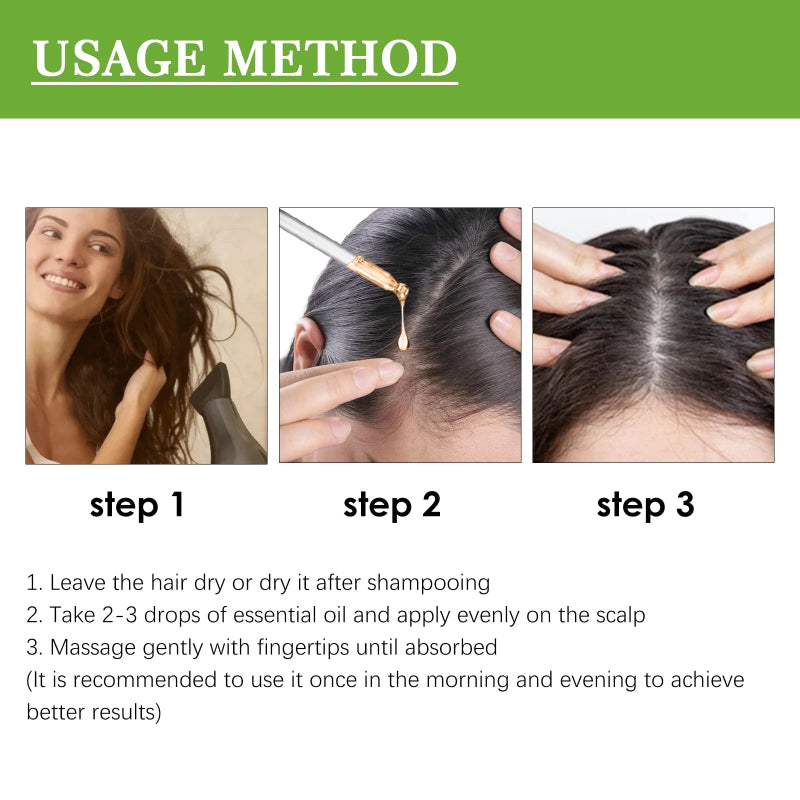 USAGE METHOD

step 1

step 2

step 3

1. Leave the hair dry or dry it after shampooing
2. Take 2-3 drops of essential oil and apply evenly on the scalp
3. Massage gently with fingertips until absorbed
(It is recommended to use it once in the morning and evening to achieve better results)