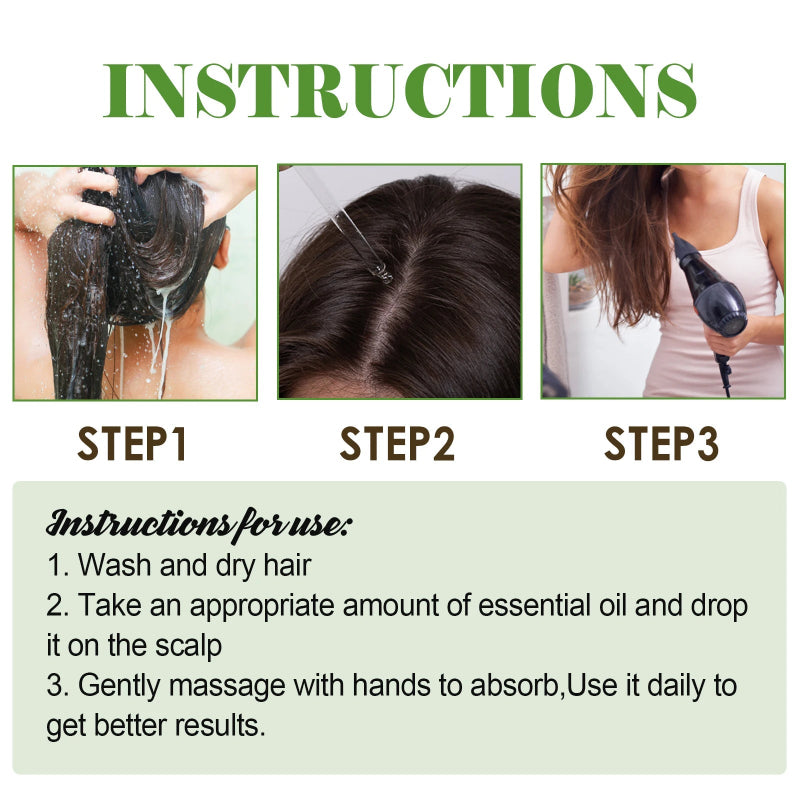 INSTRUCTIONS

STEP1

STEP2

STEP3

Instructions for use:
1. Wash and dry hair
2. Take an appropriate amount of essential oil and drop it on the scalp
3. Gently massage with hands to absorb,Use it daily to get better results.