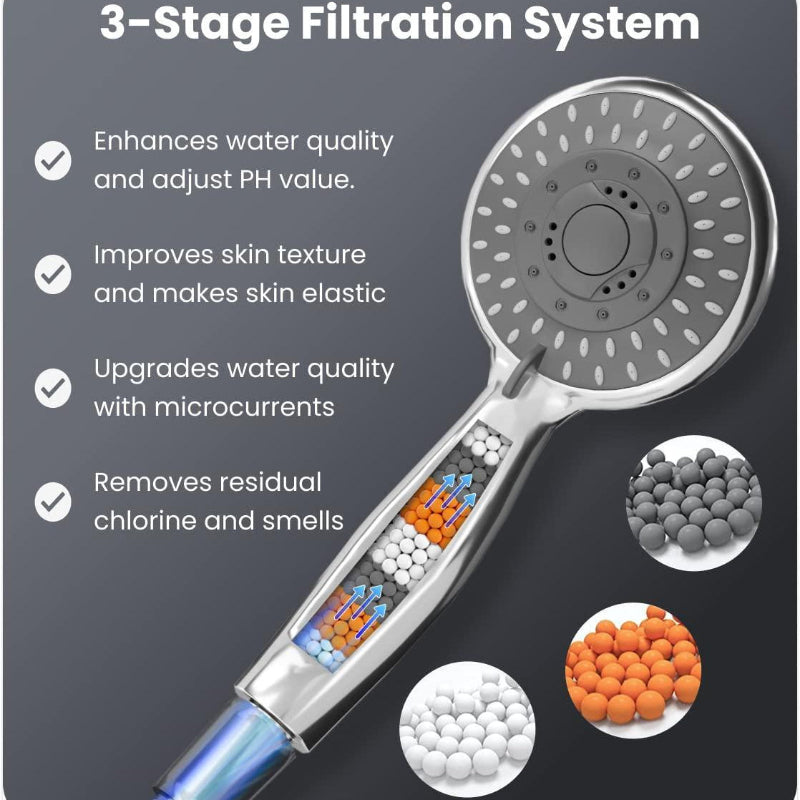 3-Stage Filtration System

Enhances water quality and adjust PH value.

Improves skin texture and makes skin elastic

Upgrades water quality with microcurrents

Removes residual chlorine and smells